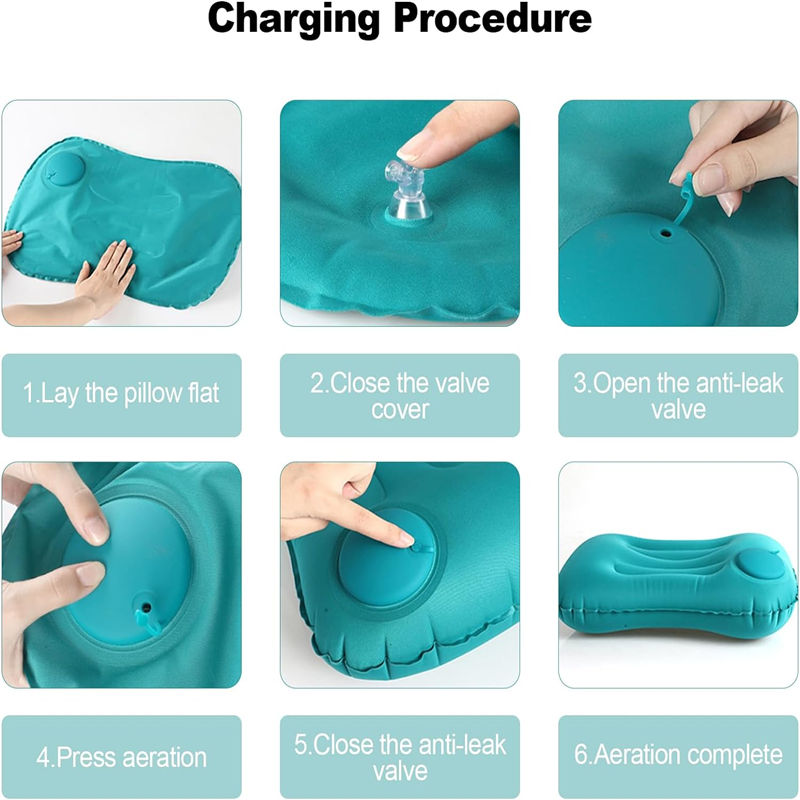 Charging Procedure

1.Lay the pillow flat

2.Close the valve cover

3.Open the anti-leak valve

4.Press aeration

5.Close the anti-leak valve

6.Aeration complete