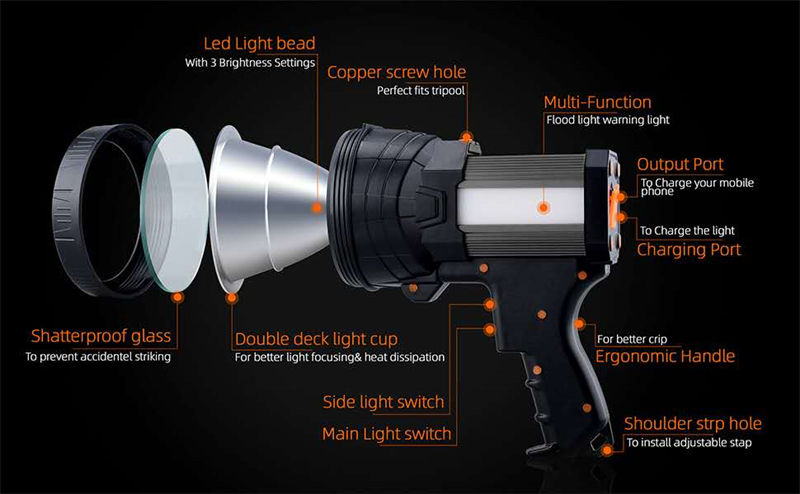 Led Light bead
With 3 Brightness Settings

Copper screw hole
Perfect fits tripool

Multi-Function
Flood light warning light

Output Port
To Charge your mobile phone

To Charge the light
Charging Port

Shatterproof glass
To prevent accidentel striking

Double deck light cup
For better light focusing& heat dissipation

For better crip
Ergonomic Handle

Side light switch

Main Light switch

Shoulder strp hole
To install adjustable stap