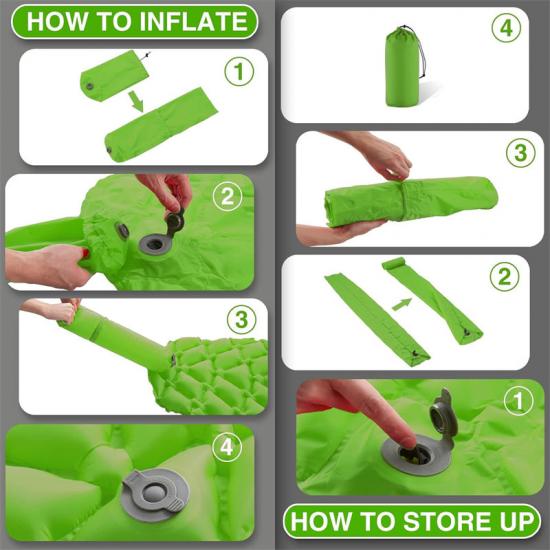 HOW TO INFLATE

1

2

3

4

4

3

2

1

HOW TO STORE UP